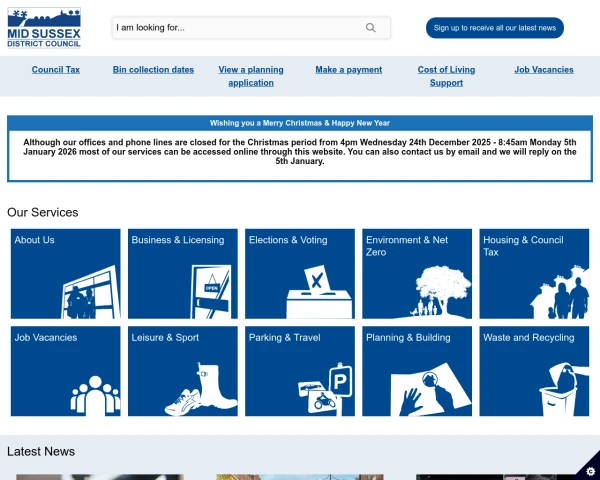 MID SUSSEX
DISTRICT COUNCIL

I am looking for...

Sign up to receive all our latest news

Council Tax
Bin collection dates
View a planning application
Make a payment
Cost of Living Support
Job Vacancies

Wishing you a Merry Christmas & Happy New Year

Although our offices and phone lines are closed for the Christmas period from 4pm Wednesday 24th December 2025 - 8:45am Monday 5th January 2026 most of our services can be accessed online through this website. You can also contact us by email and we will reply on the 5th January.

Our Services

About Us
Business & Licensing
OPEN
Elections & Voting
Environment & Net Zero
Housing & Council Tax
Job Vacancies
Leisure & Sport
Parking & Travel
P
Planning & Building
Waste and Recycling

Latest News